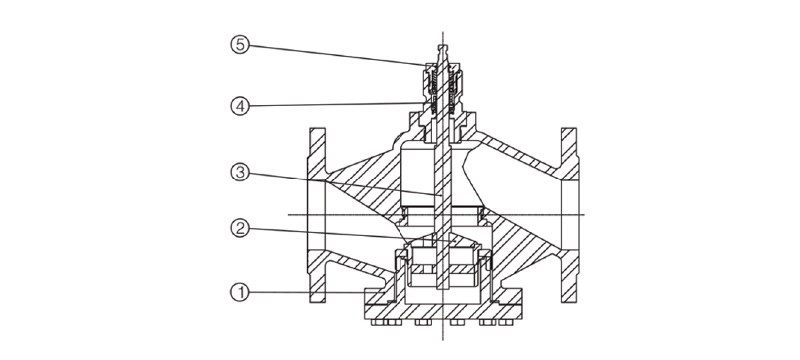 ⑤
④
③
②
①